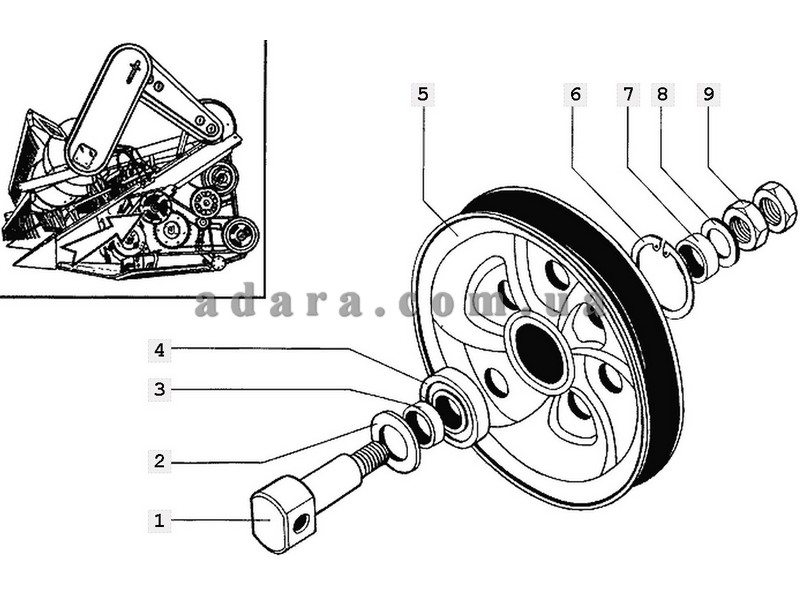 5
6
7
8
9
adara.com.ua
4
3
2
1